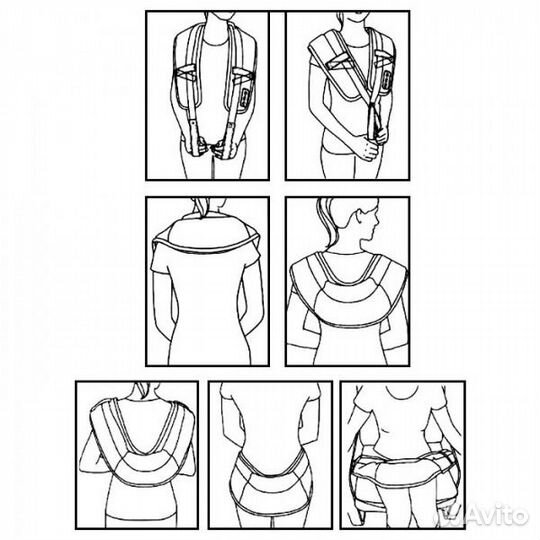 Avito