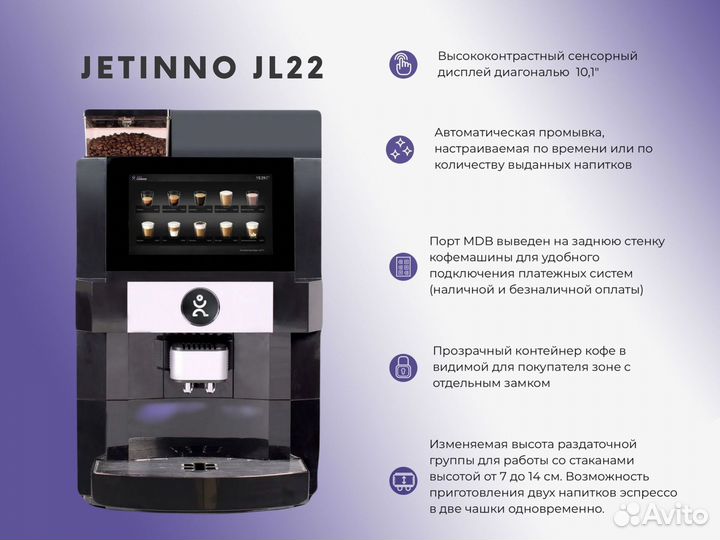 JETINNO JL22

Высококонтрастный сенсорный дисплей диагональю 10,1"

Автоматическая промывка, настраиваемая по времени или по количеству выданных напитков

Порт MDB выведен на заднюю стенку кофемашины для удобного подключения платежных систем (наличной и безналичной оплаты)

Прозрачный контейнер кофе в видимой для покупателя зоне с отдельным замком

Изменяемая высота раздаточной группы для работы со стаканами высотой от 7 до 14 см. Возможность приготовления двух напитков эспрессо в две чашки одновременно.

Avito