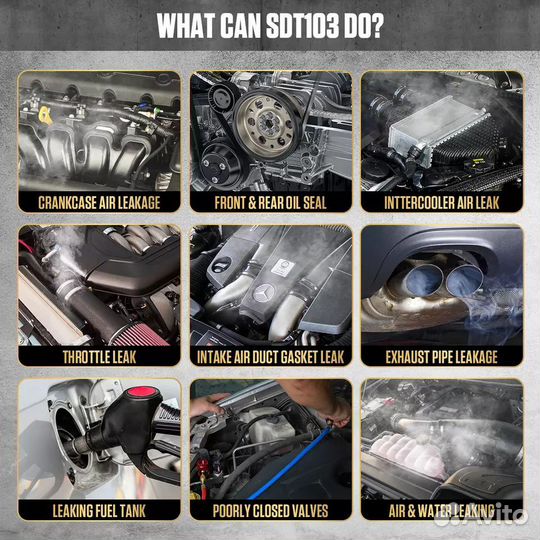 WHAT CAN SDT103 DO?

CRANKCASE AIR LEAKAGE

FRONT & REAR OIL SEAL

INTTERCOOLER AIR LEAK

THROTTLE LEAK

INTAKE AIR DUCT GASKET LEAK

EXHAUST PIPE LEAKAGE

LEAKING FUEL TANK

POORLY CLOSED VALVES

AIR & WATER LEAKING

Avito