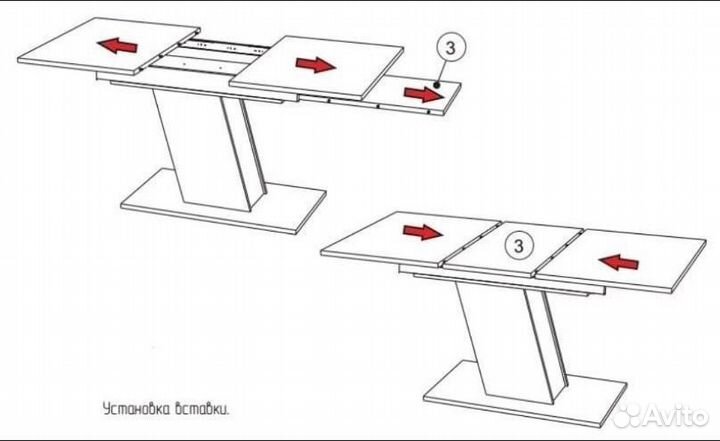 3

3

Установка вставки.

Avito