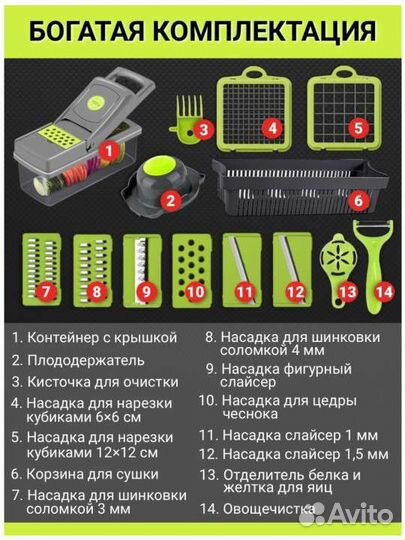 БОГАТАЯ КОМПЛЕКТАЦИЯ

1 2 3 4 5 6 7 8 9 10 11 12 13 14

1. Контейнер с крышкой
2. Плододержатель
3. Кисточка для очистки
4. Насадка для нарезки кубиками 6×6 см
5. Насадка для нарезки кубиками 12×12 см
6. Корзина для сушки
7. Насадка для шинковки соломкой 3 мм

8. Насадка для шинковки соломкой 4 мм
9. Насадка фигурный слайсер
10. Насадка для цедры чеснока
11. Насадка слайсер 1 мм
12. Насадка слайсер 1,5 мм
13. Отделитель белка и желтка для яиц
14. Овощечистка

Avito