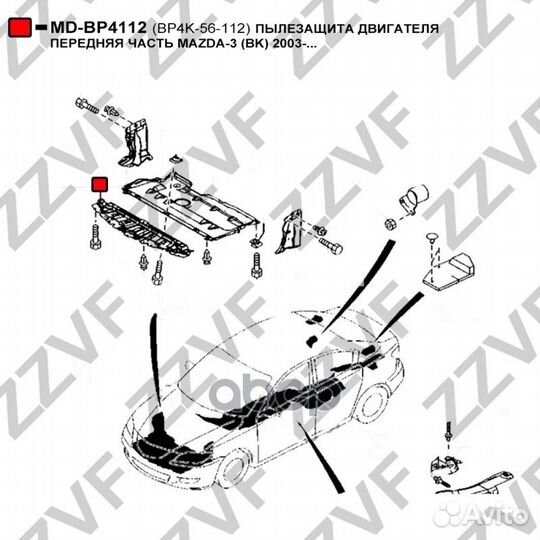 MD-BP4112 (BP4K-56-112) ПЫЛЕЗАЩИТА ДВИГАТЕЛЯ ПЕРЕДНЯЯ ЧАСТЬ MAZDA-3 (BK) 2003-...

ZZVF

Avito