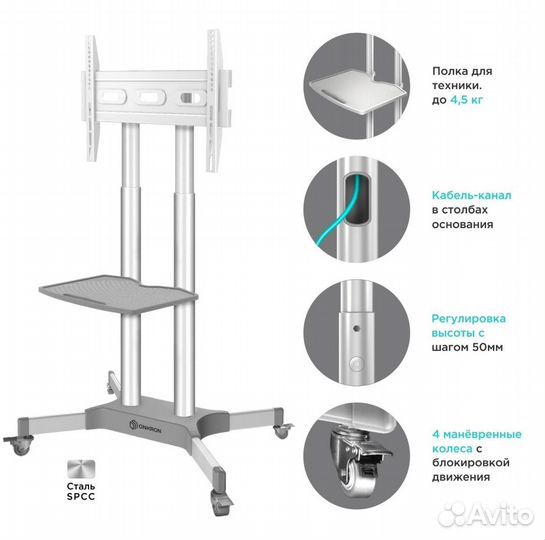 Полка для техники. до 4,5 кг

Кабель-канал в столбах основания

Регулировка высоты с шагом 50мм

4 манёвренные колеса с блокировкой движения

ONKRON

Сталь SPCC

Avito