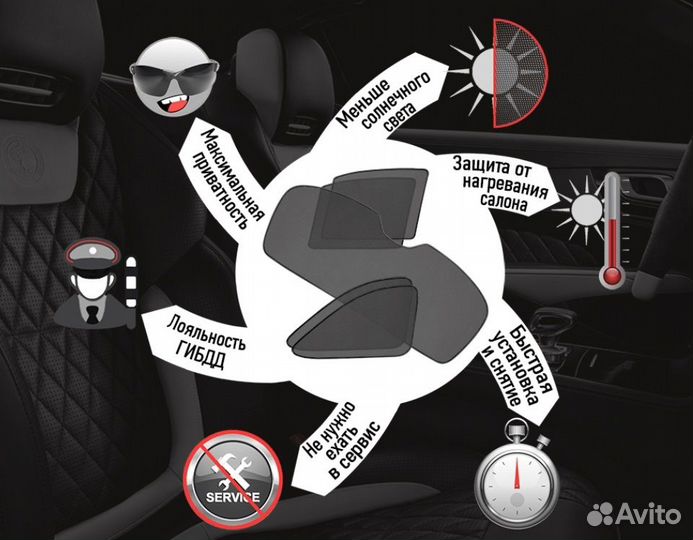 Максимальная приватность

Меньше солнечного света

Защита от нагревания салона

Быстрая установка и снятие

Не нужно ехать в сервис

Лояльность ГИБДД

SERVICE

Avito