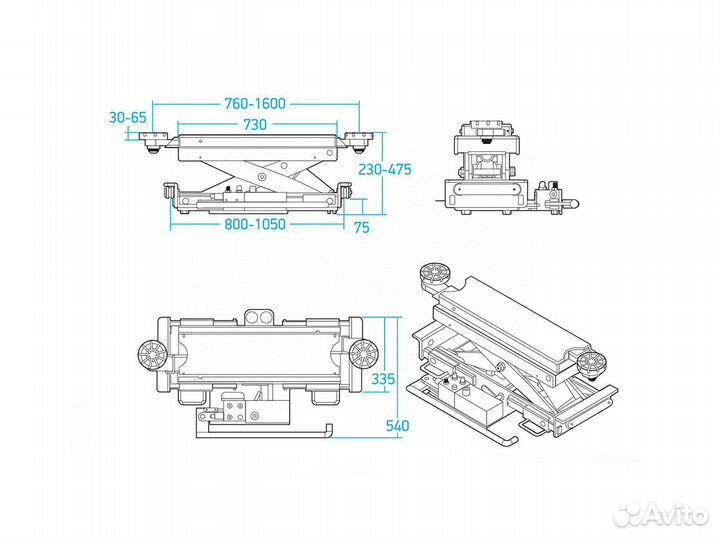 760-1600
30-65
730
230-475
800-1050
75
335
540
Avito