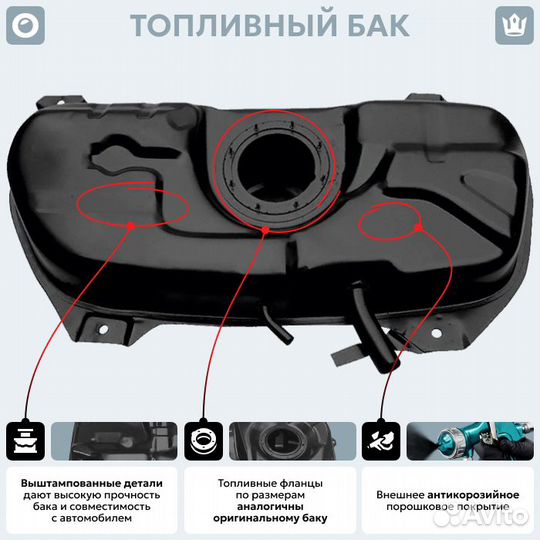 ТОПЛИВНЫЙ БАК

Выштампованные детали дают высокую прочность бака и совместимость с автомобилем

Топливные фланцы по размерам аналогичны оригинальному баку

Внешнее антикорозийное порошковое покрытие

Avito