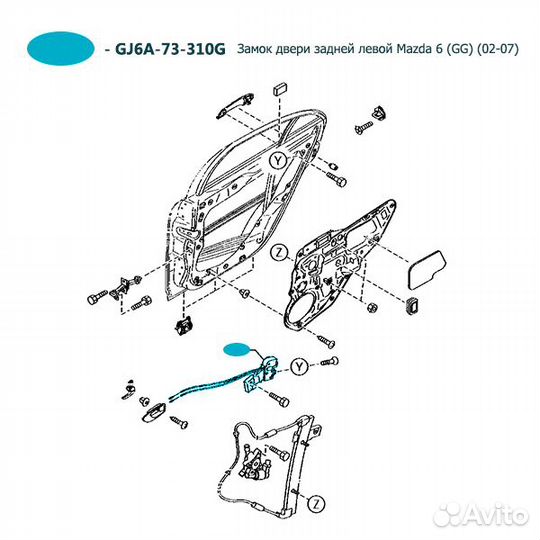 - GJ6A-73-310G Замок двери задней левой Mazda 6 (GG) (02-07)

Y

Z

Y

Z

Avito