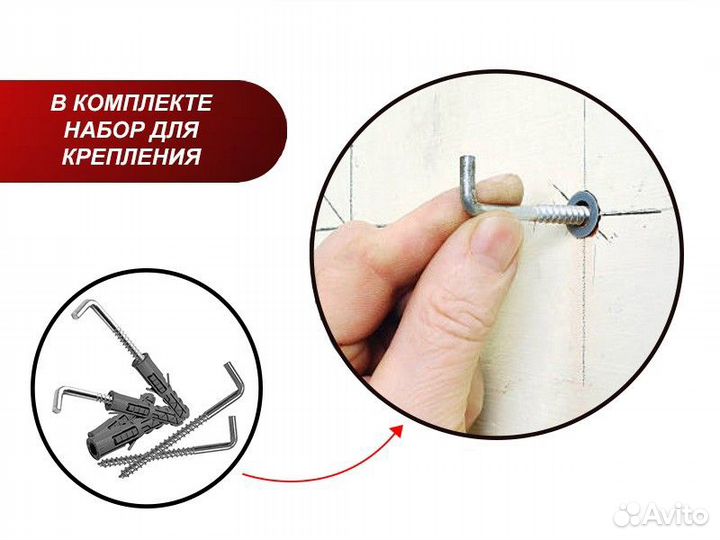 В КОМПЛЕКТЕ НАБОР ДЛЯ КРЕПЛЕНИЯ

Avito