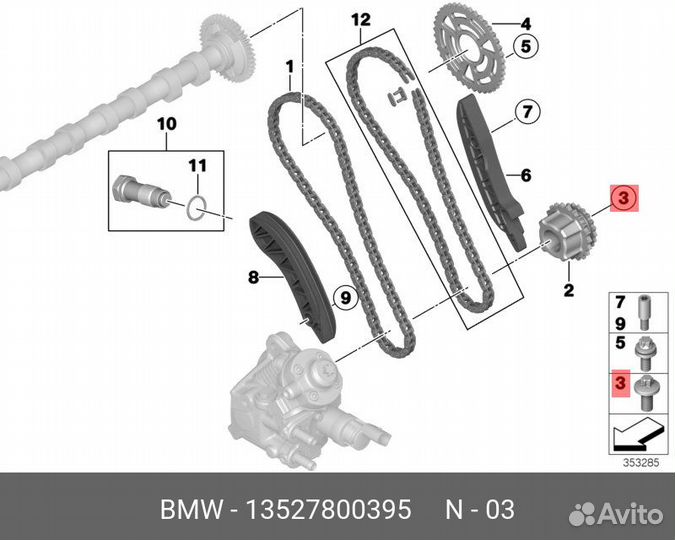 12
4
5
1
7
10
11
6
3
8
9
2
7
9
5
3
353285

BMW - 13527800395 N - 03

Avito