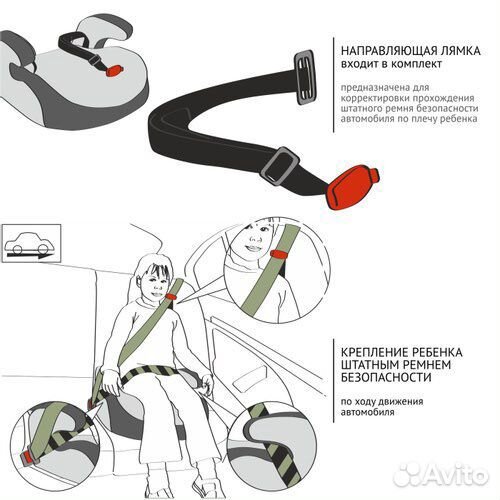 НАПРАВЛЯЮЩАЯ ЛЯМКА
входит в комплект

предназначена для корректировки прохождения штатного ремня безопасности автомобиля по плечу ребенка

КРЕПЛЕНИЕ РЕБЕНКА ШТАТНЫМ РЕМНЕМ БЕЗОПАСНОСТИ

по ходу движения автомобиля

Avito