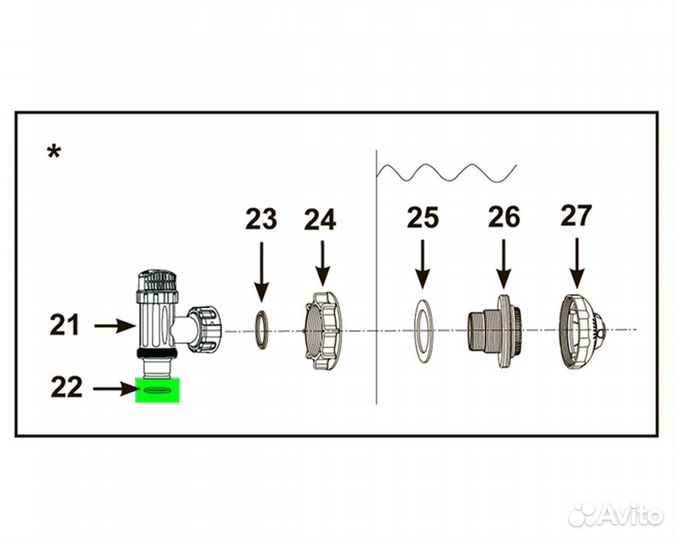 *

23
24
25
26
27
21
22

Avito