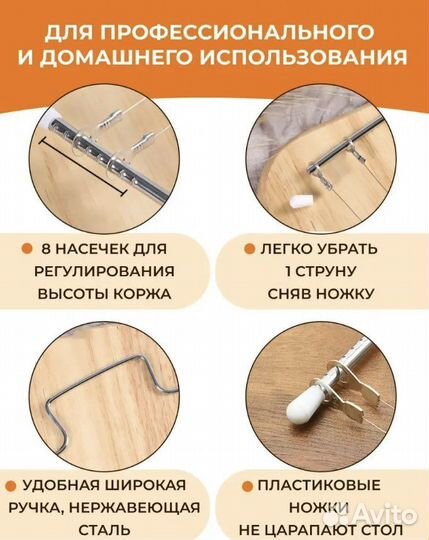 ДЛЯ ПРОФЕССИОНАЛЬНОГО И ДОМАШНЕГО ИСПОЛЬЗОВАНИЯ

8 НАСЕЧЕК ДЛЯ РЕГУЛИРОВАНИЯ ВЫСОТЫ КОРЖА

ЛЕГКО УБРАТЬ 1 СТРУНУ СНЯВ НОЖКУ

УДОБНАЯ ШИРОКАЯ РУЧКА, НЕРЖАВЕЮЩАЯ СТАЛЬ

ПЛАСТИКОВЫЕ НОЖКИ НЕ ЦАРАПАЮТ СТОЛ

Avito