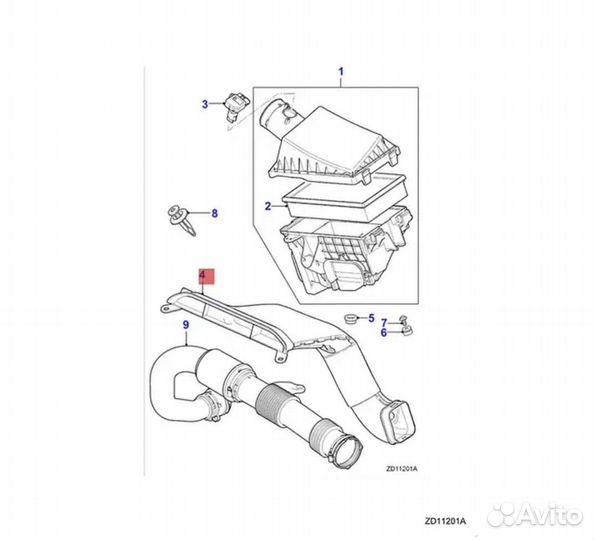 1
3
2
8
4
5
7
6
9
ZD11201A
ZD11201A
Avito