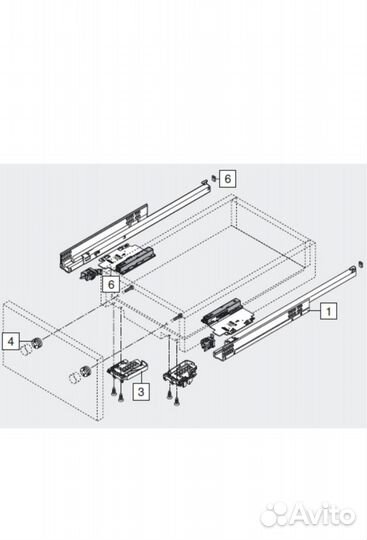 6

6

1

4

3

Avito