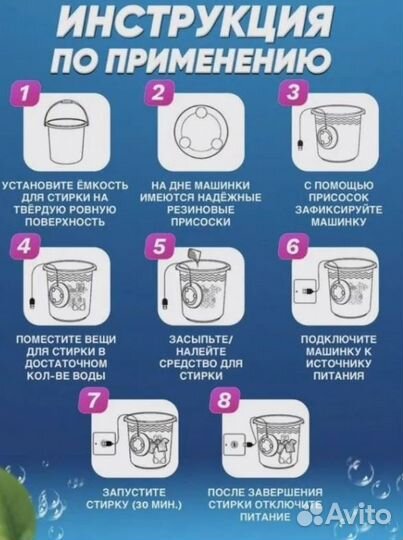 ИНСТРУКЦИЯ ПО ПРИМЕНЕНИЮ

1
УСТАНОВИТЕ ЁМКОСТЬ ДЛЯ СТИРКИ НА ТВЁРДУЮ РОВНУЮ ПОВЕРХНОСТЬ

2
НА ДНЕ МАШИНКИ ИМЕЮТСЯ НАДЁЖНЫЕ РЕЗИНОВЫЕ ПРИСОСКИ

3
С ПОМОЩЬЮ ПРИСОСОК ЗАФИКСИРУЙТЕ МАШИНКУ

4
ПОМЕСТИТЕ ВЕЩИ ДЛЯ СТИРКИ В ДОСТАТОЧНОМ КОЛ-ВЕ ВОДЫ

5
ЗАСЫПЬТЕ/ НАЛЕЙТЕ СРЕДСТВО ДЛЯ СТИРКИ

6
ПОДКЛЮЧИТЕ МАШИНКУ К ИСТОЧНИКУ ПИТАНИЯ

7
ЗАПУСТИТЕ СТИРКУ (30 МИН.)

8
ПОСЛЕ ЗАВЕРШЕНИЯ СТИРКИ ОТКЛЮЧИТЕ ПИТАНИЕ

Avito