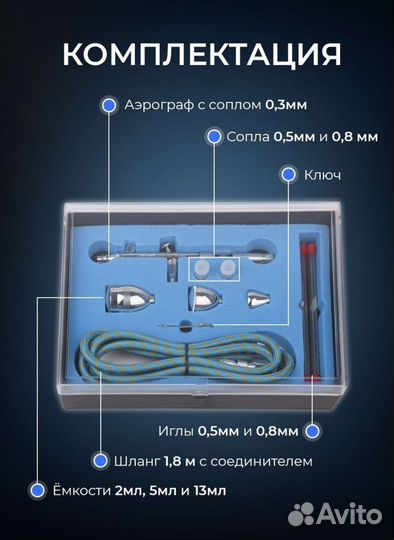 КОМПЛЕКТАЦИЯ

Аэрограф с соплом 0,3мм

Сопла 0,5мм и 0,8 мм

Ключ

Иглы 0,5мм и 0,8мм

Шланг 1,8 м с соединителем

Ёмкости 2мл, 5мл и 13мл

Avito