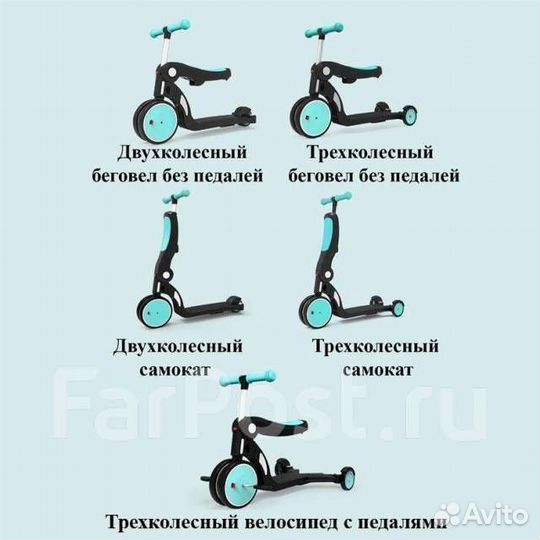 Двухколесный беговел без педалей

Трехколесный беговел без педалей

Двухколесный самокат

Трехколесный самокат

FarPost.ru

Трехколесный велосипед с педалями

Avito