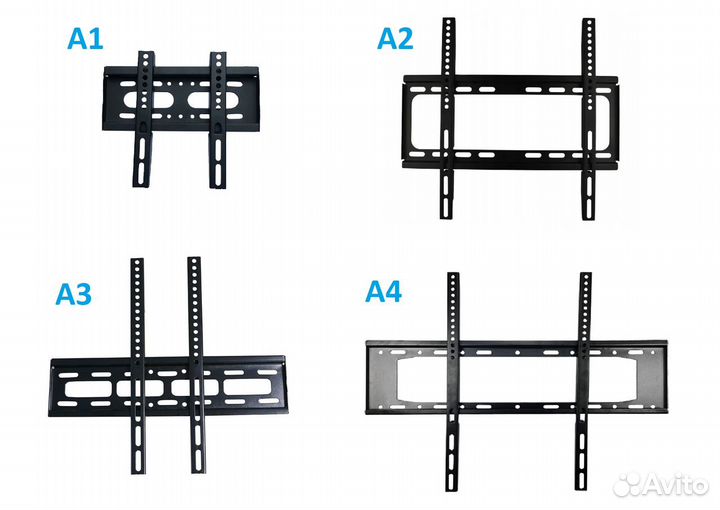 A1

A2

A3

A4

Avito