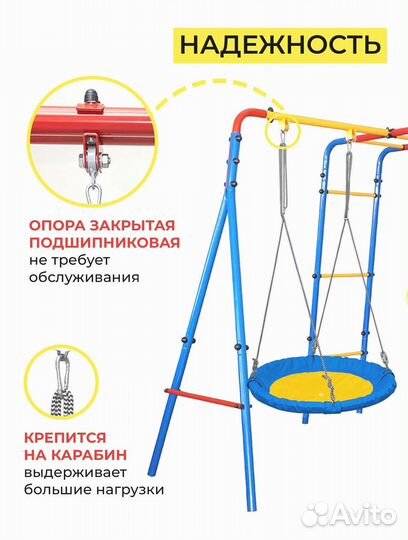 НАДЕЖНОСТЬ

ОПОРА ЗАКРЫТАЯ ПОДШИПНИКОВАЯ не требует обслуживания

КРЕПИТСЯ НА КАРАБИН выдерживает большие нагрузки

Avito