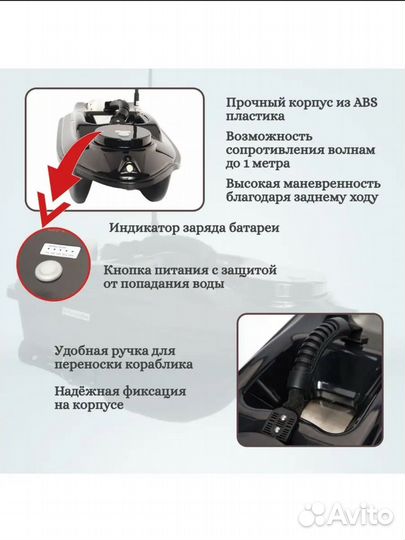 Прочный корпус из ABS пластика

Возможность сопротивления волнам до 1 метра

Высокая маневренность благодаря заднему ходу

Индикатор заряда батареи

Кнопка питания с защитой от попадания воды

Удобная ручка для переноски кораблика

Надёжная фиксация на корпусе

Avito