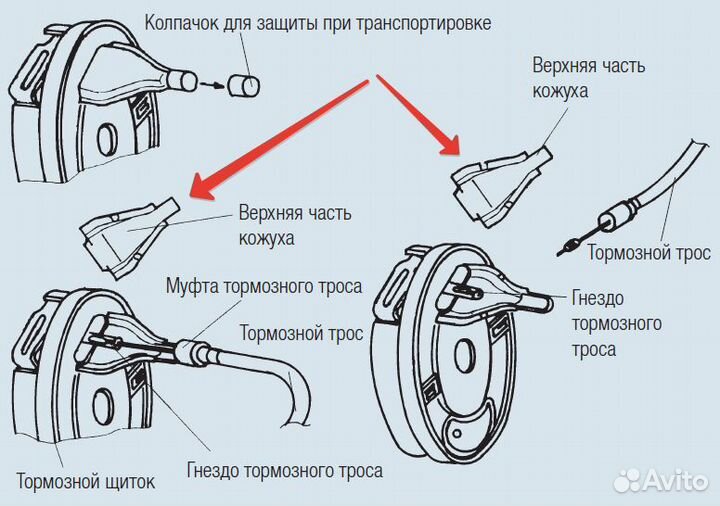 Колпачок для защиты при транспортировке

Верхняя часть кожуха

Верхняя часть кожуха

Тормозной трос

Муфта тормозного троса

Тормозной трос

Гнездо тормозного троса

Тормозной щиток

Гнездо тормозного троса

Avito