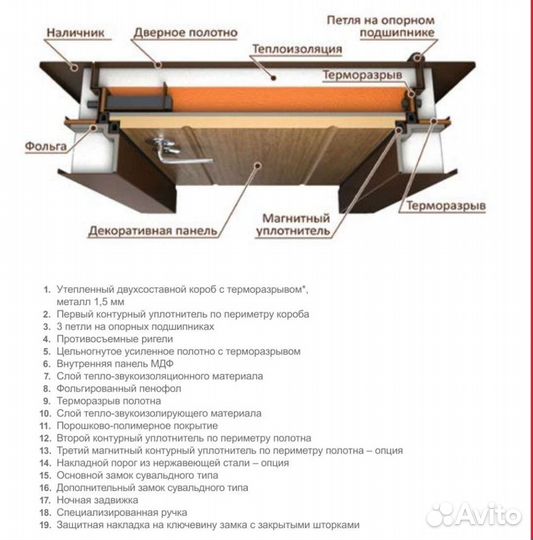 Наличник
Дверное полотно
Петля на опорном подшипнике
Теплоизоляция
Терморазрыв
Фольга
Терморазрыв
Магнитный уплотнитель
Декоративная панель

1. Утепленный двухсоставной короб с терморазрывом*, металл 1,5 мм
2. Первый контурный уплотнитель по периметру короба
3. 3 петли на опорных подшипниках
4. Противосъемные ригели
5. Цельногнутое усиленное полотно с терморазрывом
6. Внутренняя панель МДФ
7. Слой тепло-звукоизоляционного материала
8. Фольгированный пенофол
9. Терморазрыв полотна
10. Слой тепло-звукоизолирующего материала
11. Порошково-полимерное покрытие
12. Второй контурный уплотнитель по периметру полотна
13. Третий магнитный контурный уплотнитель по периметру полотна – опция
14. Накладной порог из нержавеющей стали – опция
15. Основной замок сувальдного типа
16. Дополнительный замок сувальдного типа
17. Ночная задвижка
18. Специализированная ручка
19. Защитная накладка на ключевину замка с закрытыми шторками

Avito