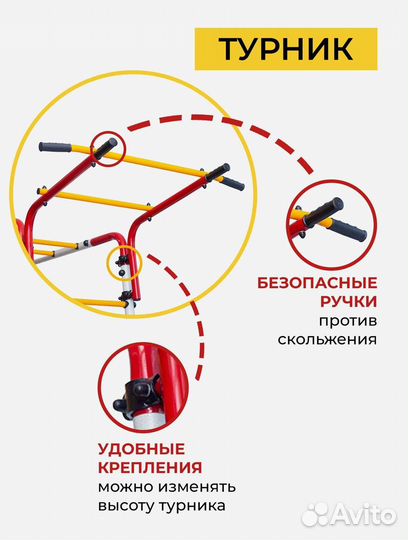 ТУРНИК

БЕЗОПАСНЫЕ РУЧКИ
против скольжения

УДОБНЫЕ КРЕПЛЕНИЯ
можно изменять высоту турника

Avito