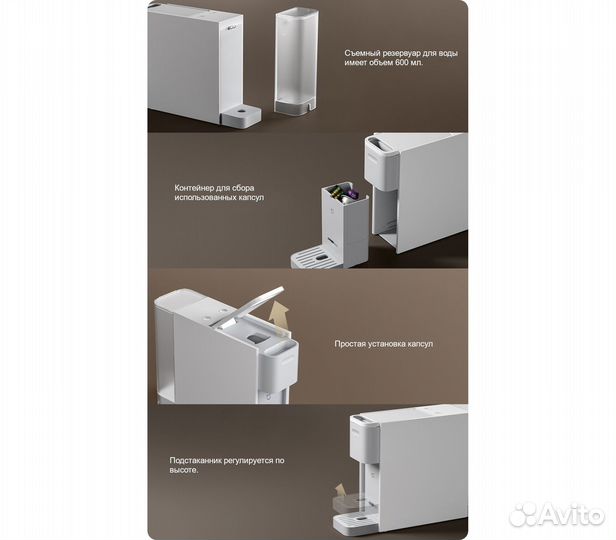 Съемный резервуар для воды имеет объем 600 мл.

Контейнер для сбора использованных капсул

Простая установка капсул

Подстаканник регулируется по высоте.

Avito