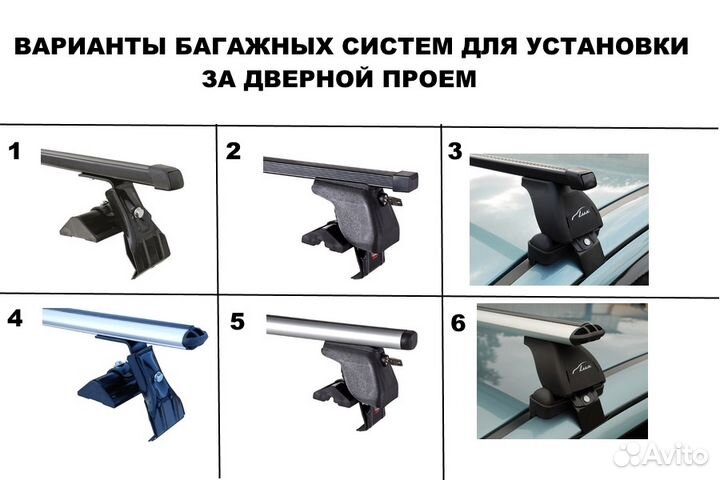 ВАРИАНТЫ БАГАЖНЫХ СИСТЕМ ДЛЯ УСТАНОВКИ
ЗА ДВЕРНОЙ ПРОЕМ

1

2

3

Lux

4

5

6

Lux

Avito