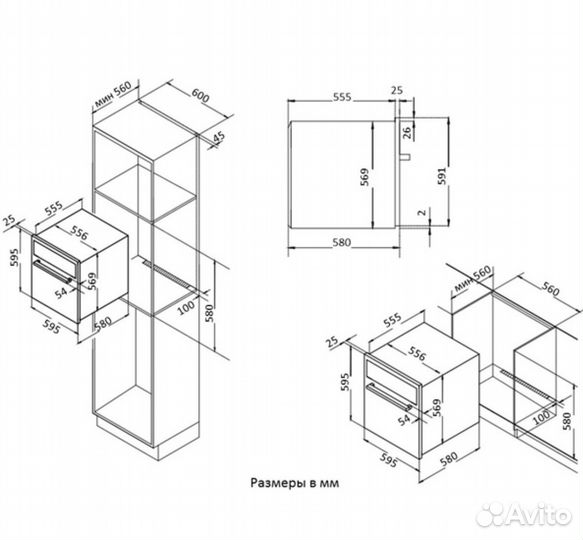 мин 560
600
45
555
25
556
595
569
54
595
580
100
580
555
25
26
569
591
2
580
мин 560
560
555
25
556
595
569
54
595
580
100
580
Размеры в мм
Avito