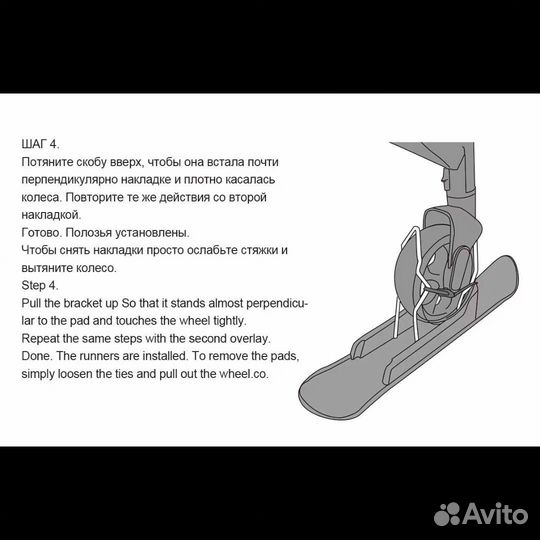 ШАГ 4.
Потяните скобу вверх, чтобы она встала почти перпендикулярно накладке и плотно касалась колеса. Повторите те же действия со второй накладкой.
Готово. Полозья установлены.
Чтобы снять накладки просто ослабьте стяжки и вытяните колесо.
Step 4.
Pull the bracket up So that it stands almost perpendicular to the pad and touches the wheel tightly.
Repeat the same steps with the second overlay.
Done. The runners are installed. To remove the pads, simply loosen the ties and pull out the wheel.co.

Avito