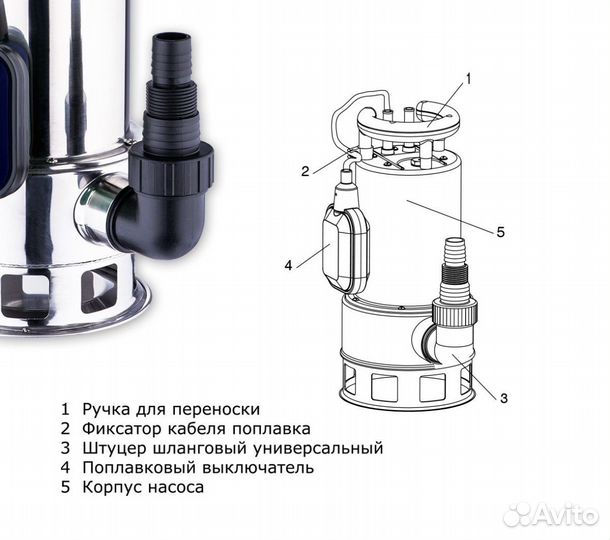 1
2
5
4
3

1 Ручка для переноски
2 Фиксатор кабеля поплавка
3 Штуцер шланговый универсальный
4 Поплавковый выключатель
5 Корпус насоса

Avito