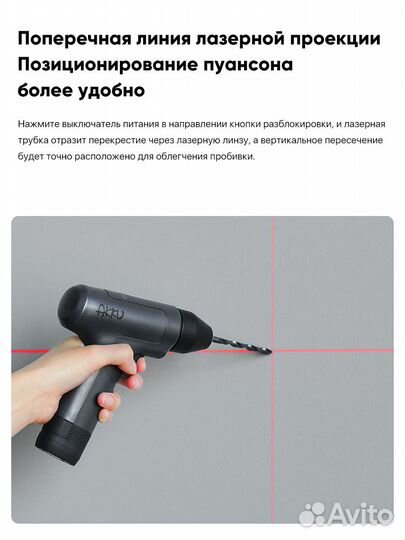 Поперечная линия лазерной проекции
Позиционирование пуансона
более удобно

Нажмите выключатель питания в направлении кнопки разблокировки, и лазерная трубка отразит перекрестие через лазерную линзу, а вертикальное пересечение будет точно расположено для облегчения пробивки.

AKKU

Avito