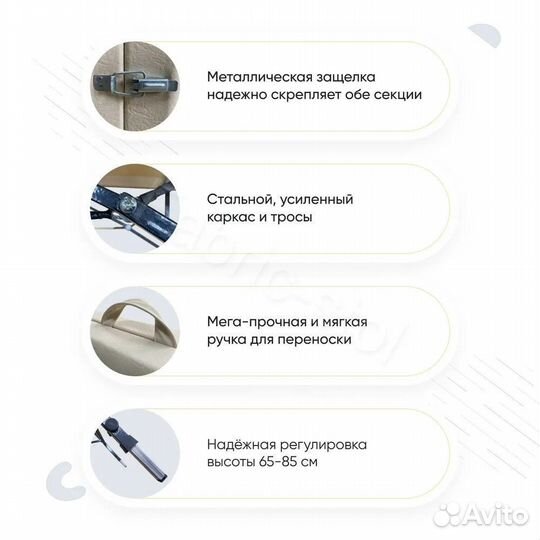 Металлическая защелка надежно скрепляет обе секции

Стальной, усиленный каркас и тросы

Мега-прочная и мягкая ручка для переноски

Надёжная регулировка высоты 65-85 см

Avito