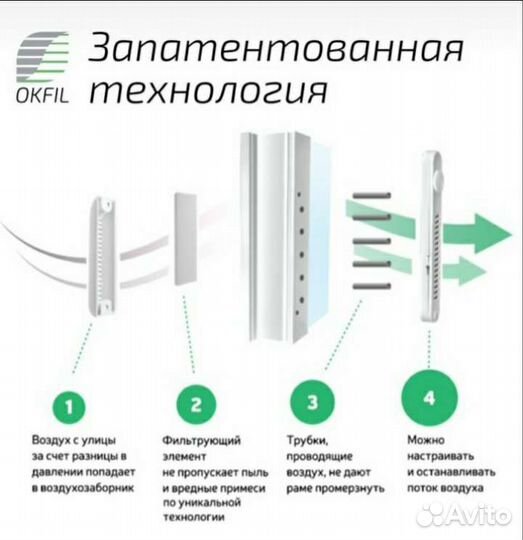 OKFIL

Запатентованная технология

1

Воздух с улицы за счет разницы в давлении попадает в воздухозаборник

2

Фильтрующий элемент не пропускает пыль и вредные примеси по уникальной технологии

3

Трубки, проводящие воздух, не дают раме промерзнуть

4

Можно настраивать и останавливать поток воздуха

Avito