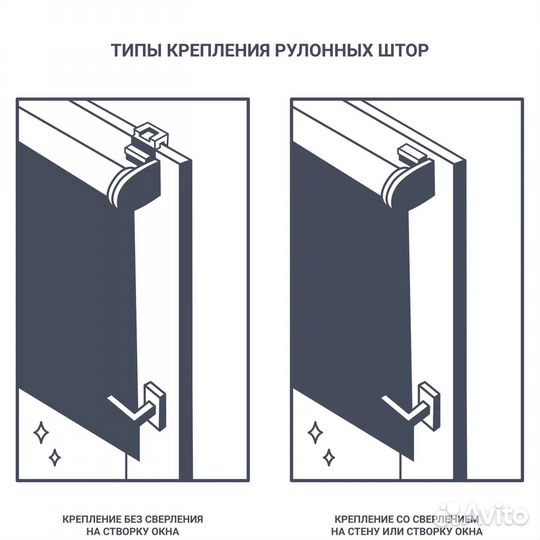 ТИПЫ КРЕПЛЕНИЯ РУЛОННЫХ ШТОР

КРЕПЛЕНИЕ БЕЗ СВЕРЛЕНИЯ
НА СТВОРКУ ОКНА

КРЕПЛЕНИЕ СО СВЕРЛЕНИЕМ
НА СТЕНУ ИЛИ СТВОРКУ ОКНА

Avito