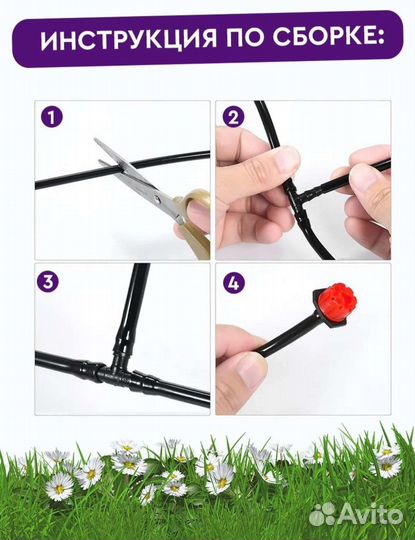 ИНСТРУКЦИЯ ПО СБОРКЕ:

1

2

3

4

Avito