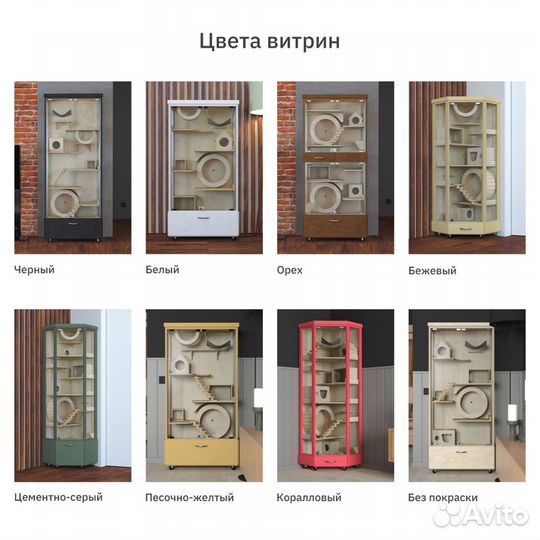 Цвета витрин

Черный

Белый

Орех

Бежевый

Цементно-серый

Песочно-желтый

Коралловый

Без покраски

Avito