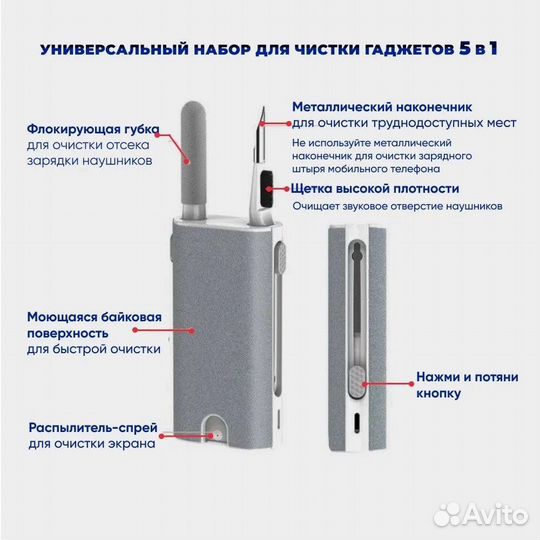 УНИВЕРСАЛЬНЫЙ НАБОР ДЛЯ ЧИСТКИ ГАДЖЕТОВ 5 в 1

Флокирующая губка
для очистки отсека зарядки наушников

Металлический наконечник
для очистки труднодоступных мест

Не используйте металлический наконечник для очистки зарядного штыря мобильного телефона

Щетка высокой плотности
Очищает звуковое отверстие наушников

Моющаяся байковая поверхность
для быстрой очистки

Нажми и потяни кнопку

Распылитель-спрей
для очистки экрана

Avito