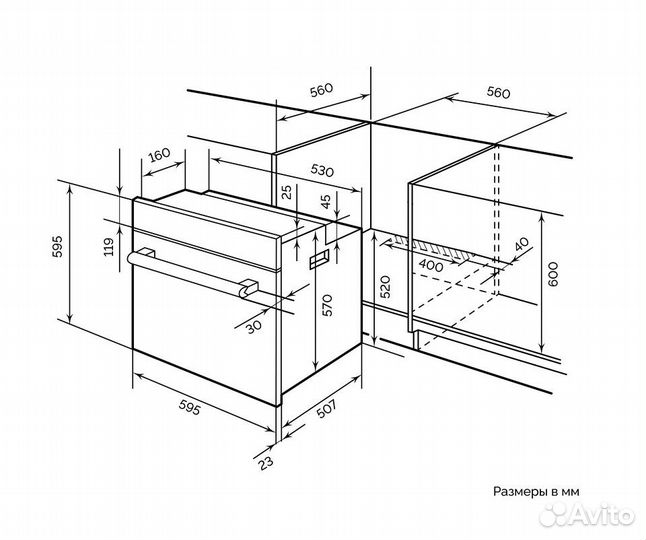 560
560
160
530
25
45
595
119
40
400
600
520
570
30
595
507
23
Размеры в мм
Avito