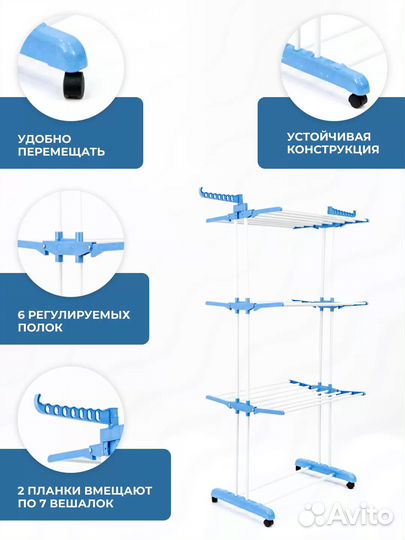 УДОБНО ПЕРЕМЕЩАТЬ

УСТОЙЧИВАЯ КОНСТРУКЦИЯ

6 РЕГУЛИРУЕМЫХ ПОЛОК

2 ПЛАНКИ ВМЕЩАЮТ ПО 7 ВЕШАЛОК

Avito