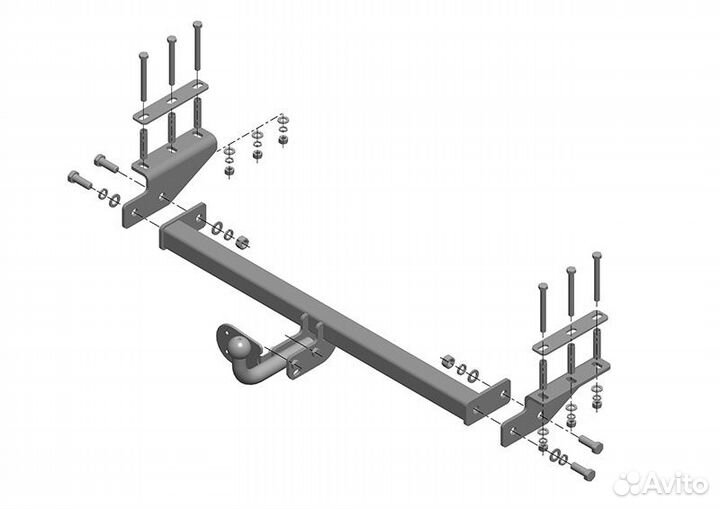 Avito