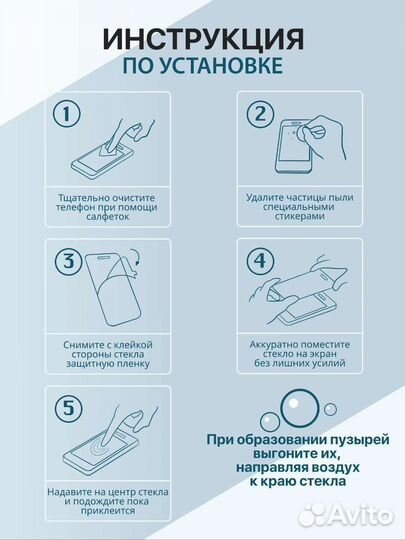 ИНСТРУКЦИЯ
ПО УСТАНОВКЕ

1
Тщательно очистите телефон при помощи салфеток

2
Удалите частицы пыли специальными стикерами

3
Снимите с клейкой стороны стекла защитную пленку

4
Аккуратно поместите стекло на экран без лишних усилий

5
Надавите на центр стекла и подождите пока приклеится

При образовании пузырей выгоните их, направляя воздух к краю стекла

Avito