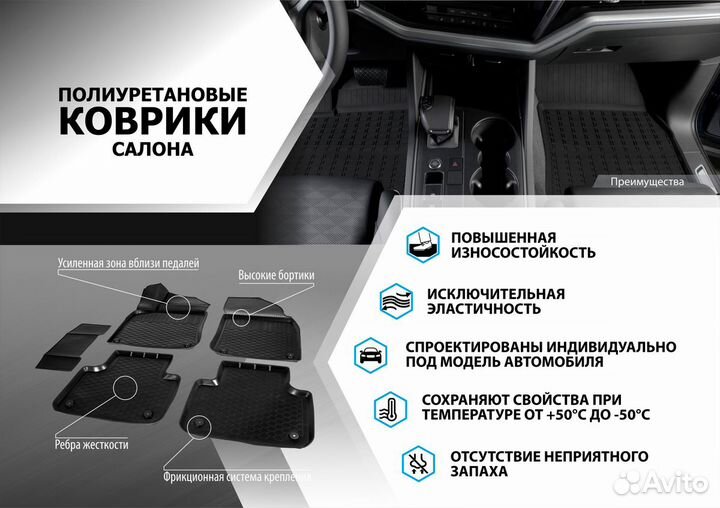 ПОЛИУРЕТАНОВЫЕ
КОВРИКИ
САЛОНА

Преимущества

Усиленная зона вблизи педалей

Высокие бортики

Ребра жесткости

Фрикционная система крепления

ПОВЫШЕННАЯ ИЗНОСОСТОЙКОСТЬ

ИСКЛЮЧИТЕЛЬНАЯ ЭЛАСТИЧНОСТЬ

СПРОЕКТИРОВАНЫ ИНДИВИДУАЛЬНО ПОД МОДЕЛЬ АВТОМОБИЛЯ

СОХРАНЯЮТ СВОЙСТВА ПРИ ТЕМПЕРАТУРЕ ОТ +50°C ДО -50°C

ОТСУТСТВИЕ НЕПРИЯТНОГО ЗАПАХА

Avito