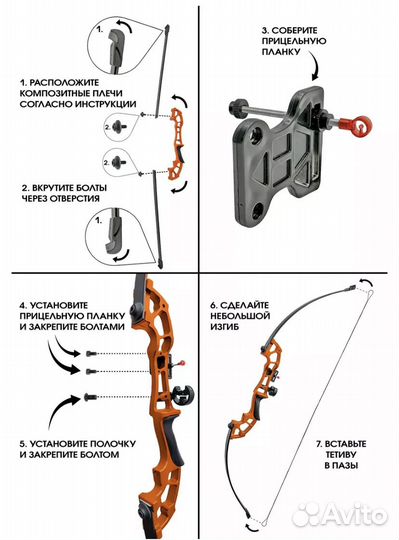 1.

1. РАСПОЛОЖИТЕ КОМПОЗИТНЫЕ ПЛЕЧИ СОГЛАСНО ИНСТРУКЦИИ

2.

2.

2. ВКРУТИТЕ БОЛТЫ ЧЕРЕЗ ОТВЕРСТИЯ

1.

3. СОБЕРИТЕ ПРИЦЕЛЬНУЮ ПЛАНКУ

4. УСТАНОВИТЕ ПРИЦЕЛЬНУЮ ПЛАНКУ И ЗАКРЕПИТЕ БОЛТАМИ

5. УСТАНОВИТЕ ПОЛОЧКУ И ЗАКРЕПИТЕ БОЛТОМ

6. СДЕЛАЙТЕ НЕБОЛЬШОЙ ИЗГИБ

7. ВСТАВЬТЕ ТЕТИВУ В ПАЗЫ

Avito