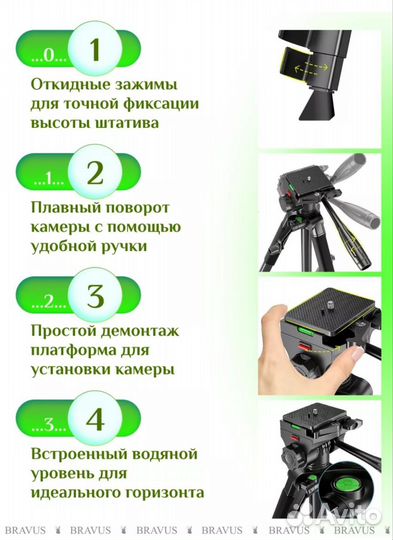 ...0... 1

Откидные зажимы для точной фиксации высоты штатива

...1... 2

Плавный поворот камеры с помощью удобной ручки

...2... 3

Простой демонтаж платформа для установки камеры

...3... 4

Встроенный водяной уровень для идеального горизонта

Avito

BRAVUS BRAVUS BRAVUS BRAVUS BRAVUS BRAVUS