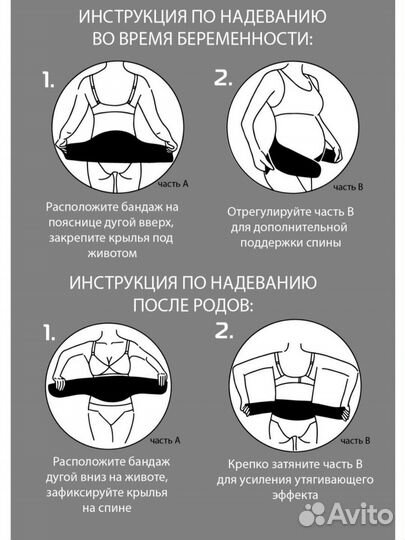 ИНСТРУКЦИЯ ПО НАДЕВАНИЮ ВО ВРЕМЯ БЕРЕМЕННОСТИ:

1.

часть А

Расположите бандаж на пояснице дугой вверх, закрепите крылья под животом

2.

часть В

Отрегулируйте часть В для дополнительной поддержки спины

ИНСТРУКЦИЯ ПО НАДЕВАНИЮ ПОСЛЕ РОДОВ:

1.

часть А

Расположите бандаж дугой вниз на животе, зафиксируйте крылья на спине

2.

часть В

Крепко затяните часть В для усиления утягивающего эффекта

Avito