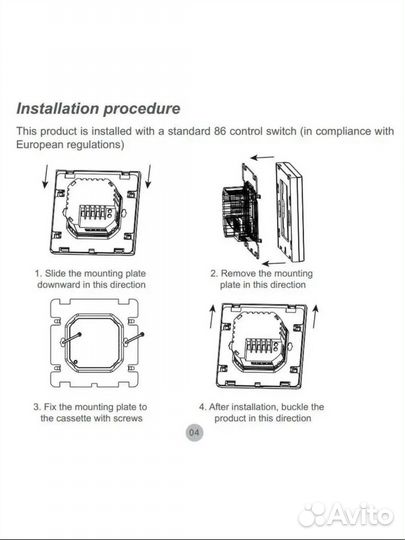 Installation procedure

This product is installed with a standard 86 control switch (in compliance with European regulations)

1. Slide the mounting plate downward in this direction

2. Remove the mounting plate in this direction

3. Fix the mounting plate to the cassette with screws

4. After installation, buckle the product in this direction

04

Avito