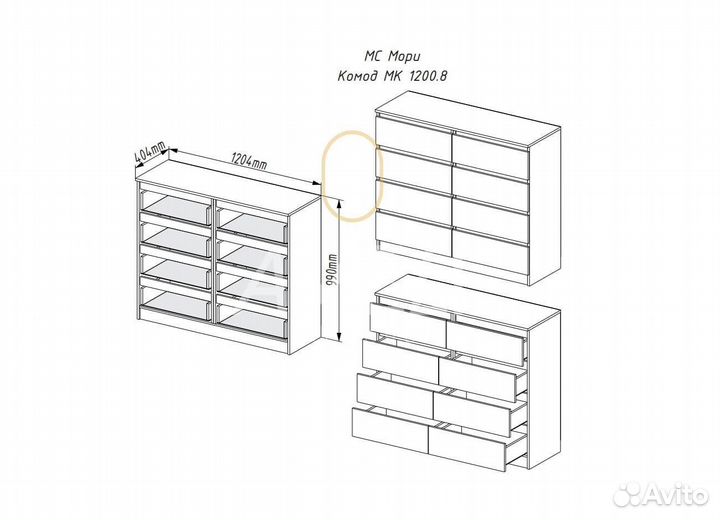 МС Мори
Комод МК 1200.8

404mm
1204mm
990mm

Avito