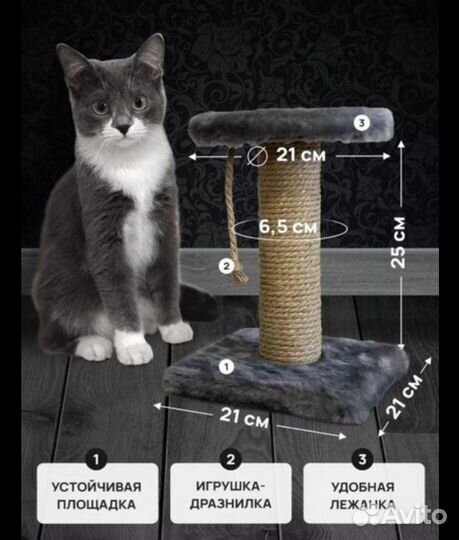 3
∅ 21 см
6,5 см
25 см
2
1
21 см
21 см

1
УСТОЙЧИВАЯ ПЛОЩАДКА

2
ИГРУШКА-ДРАЗНИЛКА

3
УДОБНАЯ ЛЕЖАНКА

Avito